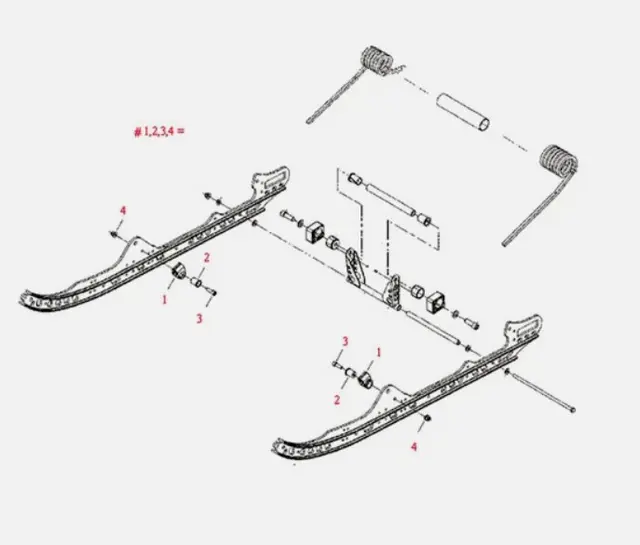 # 1,2,3,4 =

4

2

1

3

3

1

2

4